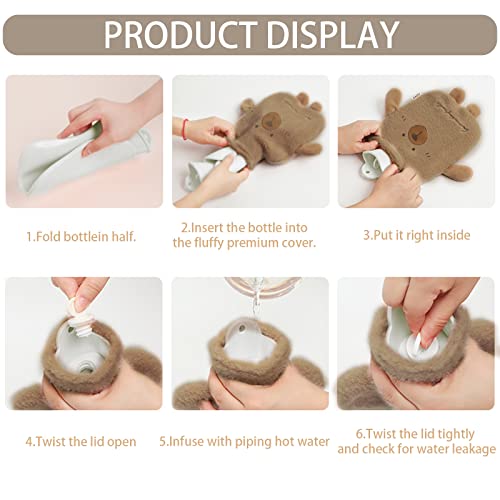 PRODUCT DISPLAY

1.Fold bottlein half.

2.Insert the bottle into the fluffy premium cover.

3.Put it right inside

4.Twist the lid open

5.Infuse with piping hot water

6.Twist the lid tightly and check for water leakage