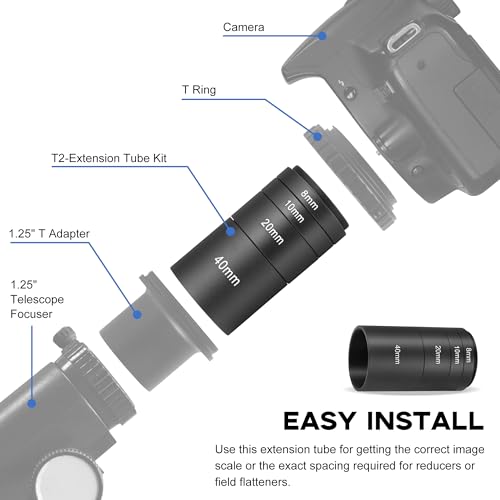 Camera

T Ring

T2-Extension Tube Kit

8mm
10mm
20mm
40mm

1.25" T Adapter

1.25" Telescope Focuser

40mm
20mm
10mm
8mm

EASY INSTALL

Use this extension tube for getting the correct image scale or the exact spacing required for reducers or field flatteners.