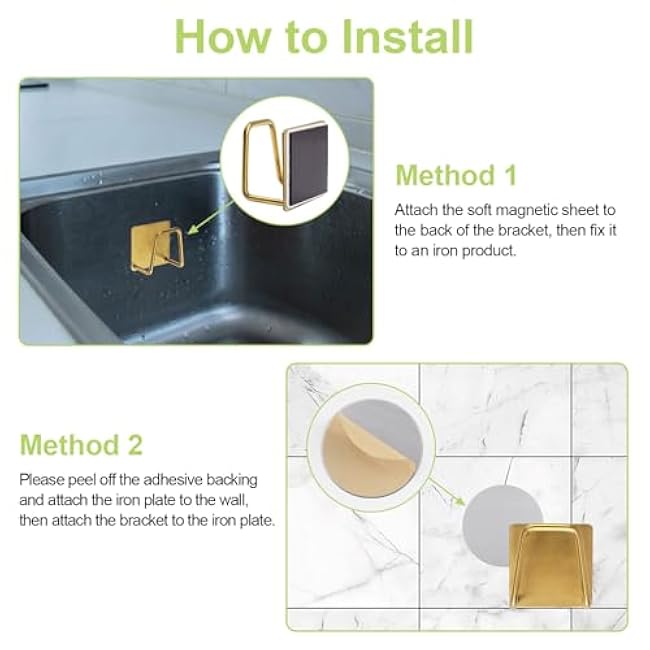 How to Install

Method 1

Attach the soft magnetic sheet to the back of the bracket, then fix it to an iron product.

Method 2

Please peel off the adhesive backing and attach the iron plate to the wall, then attach the bracket to the iron plate.