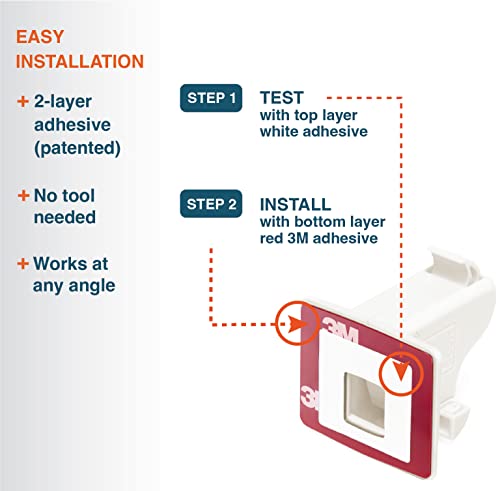 EASY INSTALLATION

+ 2-layer adhesive (patented)

+ No tool needed

+ Works at any angle

STEP 1 TEST with top layer white adhesive

STEP 2 INSTALL with bottom layer red 3M adhesive

3M

3M