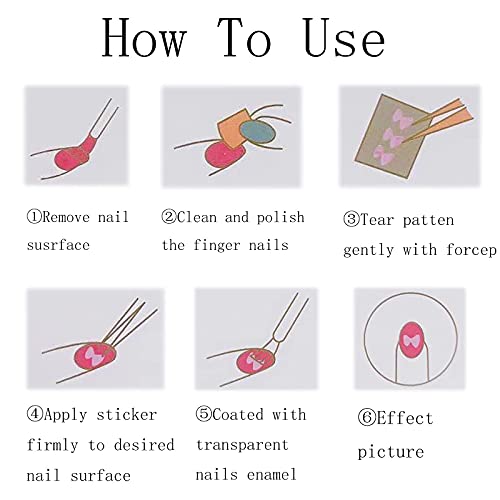 How To Use

①Remove nail susrface

②Clean and polish the finger nails

③Tear patten gently with forcep

④Apply sticker firmly to desired nail surface

⑤Coated with transparent nails enamel

⑥Effect picture