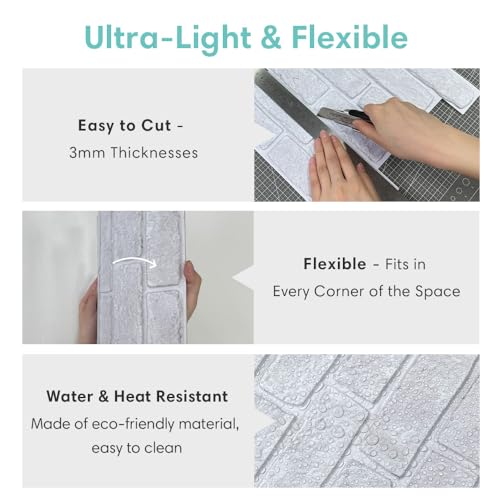 Ultra-Light & Flexible

Easy to Cut -
3mm Thicknesses

Flexible - Fits in
Every Corner of the Space

Water & Heat Resistant
Made of eco-friendly material, easy to clean