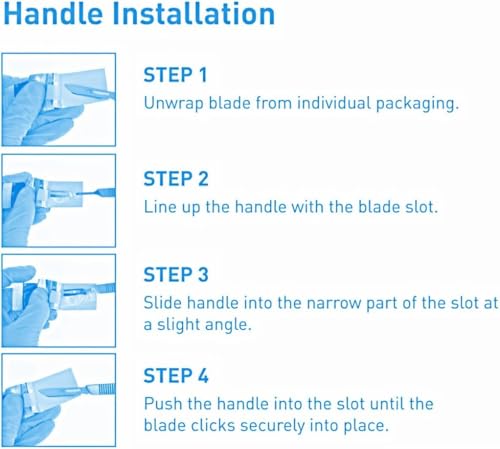 Handle Installation

STEP 1
Unwrap blade from individual packaging.

STEP 2
Line up the handle with the blade slot.

STEP 3
Slide handle into the narrow part of the slot at a slight angle.

STEP 4
Push the handle into the slot until the blade clicks securely into place.