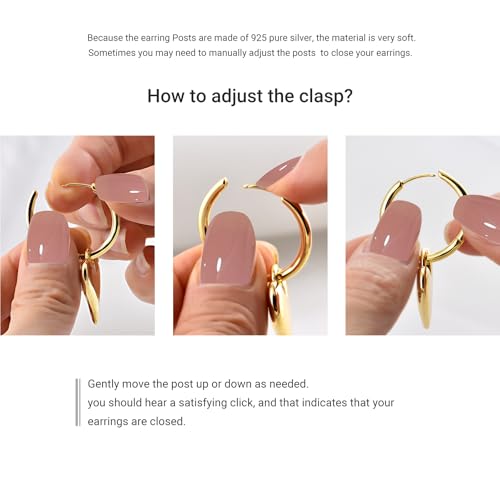 Because the earring Posts are made of 925 pure silver, the material is very soft. Sometimes you may need to manually adjust the posts  to close your earrings.

How to adjust the clasp?

Gently move the post up or down as needed.
you should hear a satisfying click, and that indicates that your earrings are closed.