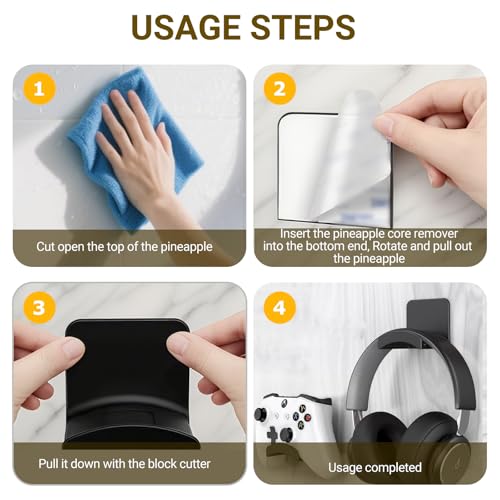 USAGE STEPS

1

Cut open the top of the pineapple

2

Insert the pineapple core remover into the bottom end, Rotate and pull out the pineapple

3

Pull it down with the block cutter

4

Usage completed