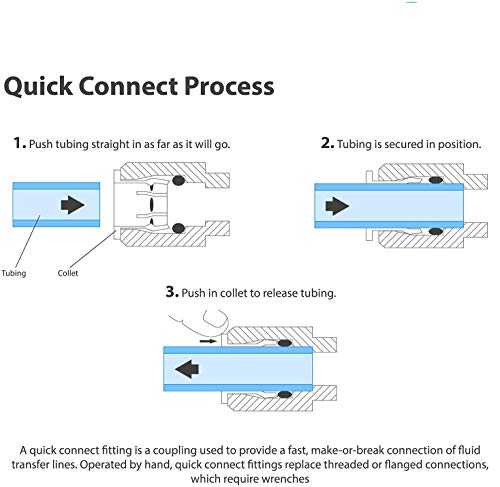 Quick Connect Process

1. Push tubing straight in as far as it will go.

Tubing

Collet

2. Tubing is secured in position.

3. Push in collet to release tubing.

A quick connect fitting is a coupling used to provide a fast, make-or-break connection of fluid transfer lines. Operated by hand, quick connect fittings replace threaded or flanged connections, which require wrenches