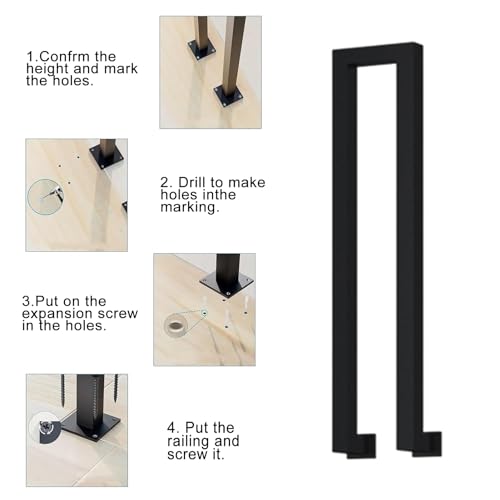 1.Confrm the height and mark the holes.

2. Drill to make holes inthe marking.

3.Put on the expansion screw in the holes.

4. Put the railing and screw it.