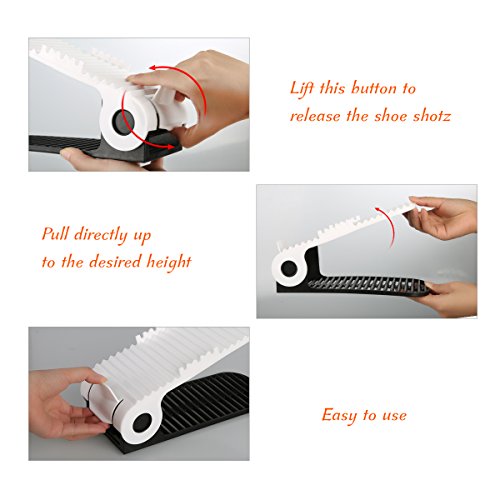 Lift this button to release the shoe shotz

Pull directly up to the desired height

Easy to use