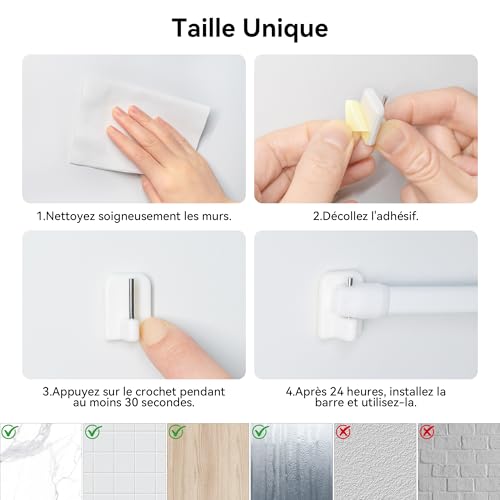 Taille Unique

1.Nettoyez soigneusement les murs.

2.Décollez l'adhésif.

3.Appuyez sur le crochet pendant au moins 30 secondes.

4.Après 24 heures, installez la barre et utilisez-la.