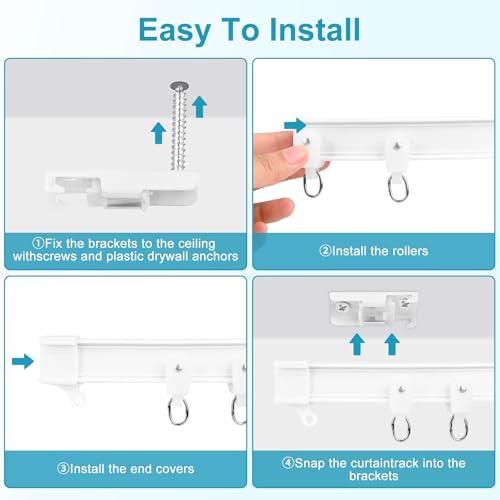 Easy To Install

①Fix the brackets to the ceiling withscrews and plastic drywall anchors

②Install the rollers

③Install the end covers

④Snap the curtaintrack into the brackets