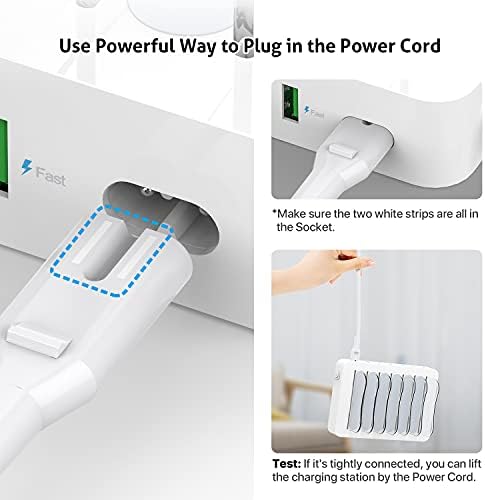 Use Powerful Way to Plug in the Power Cord

Fast

Fast

*Make sure the two white strips are all in the Socket.

Test: If it's tightly connected, you can lift the charging station by the Power Cord.