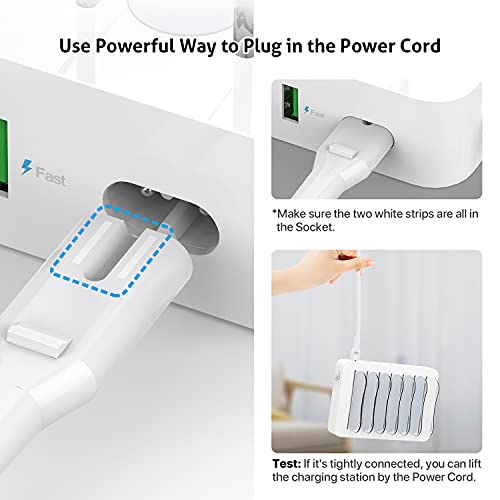 Use Powerful Way to Plug in the Power Cord

Fast

Fast

*Make sure the two white strips are all in the Socket.

Test: If it's tightly connected, you can lift the charging station by the Power Cord.