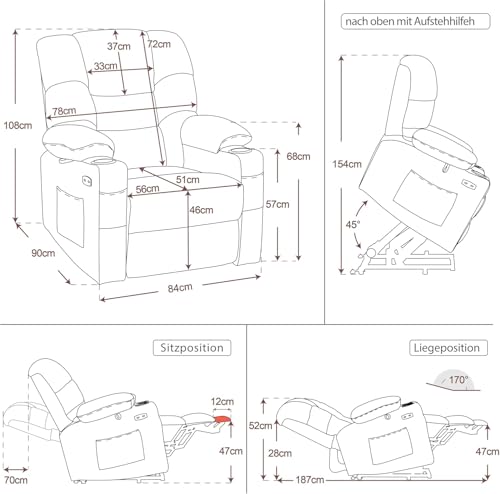 37cm
72cm
33cm
78cm
108cm
68cm
51cm
56cm
46cm
57cm
90cm
84cm

nach oben mit Aufstehhilfeh
154cm
45°

Sitzposition
12cm
47cm
70cm

Liegeposition
170°
52cm
28cm
47cm
187cm