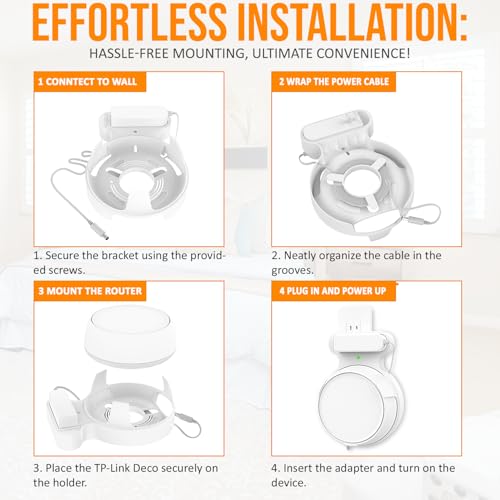 EFFORTLESS INSTALLATION:

HASSLE-FREE MOUNTING, ULTIMATE CONVENIENCE!

1 CONNTECT TO WALL

1. Secure the bracket using the provided screws.

2 WRAP THE POWER CABLE

2. Neatly organize the cable in the grooves.

3 MOUNT THE ROUTER

3. Place the TP-Link Deco securely on the holder.

4 PLUG IN AND POWER UP

4. Insert the adapter and turn on the device.