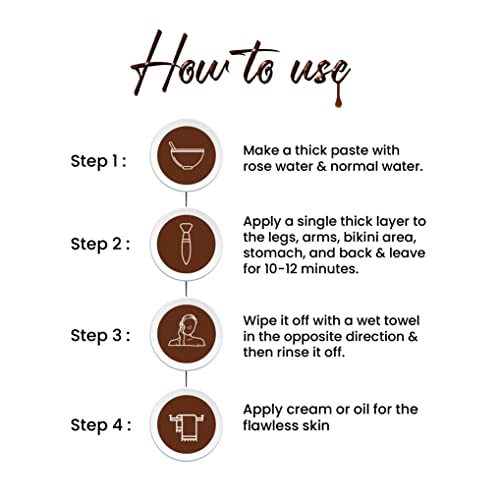 How to use

Step 1 :

Make a thick paste with rose water & normal water.

Step 2 :

Apply a single thick layer to the legs, arms, bikini area, stomach, and back & leave for 10-12 minutes.

Step 3 :

Wipe it off with a wet towel in the opposite direction & then rinse it off.

Step 4 :

Apply cream or oil for the flawless skin