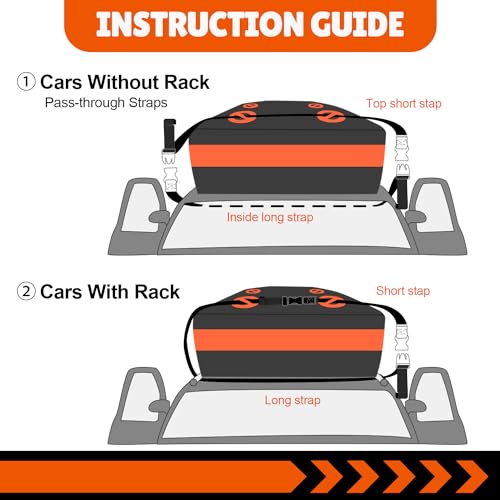 INSTRUCTION GUIDE

① Cars Without Rack

Pass-through Straps

Top short stap

Inside long strap

② Cars With Rack

Short stap

Long strap