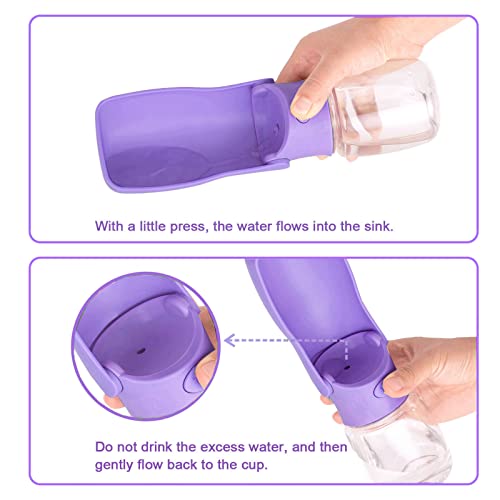 With a little press, the water flows into the sink.

Do not drink the excess water, and then gently flow back to the cup.