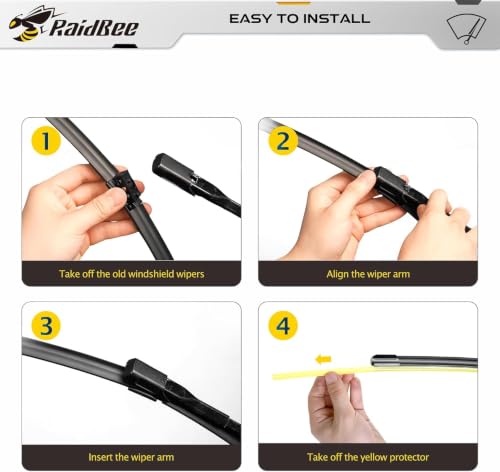 RaidBee

EASY TO INSTALL

1

Take off the old windshield wipers

2

Align the wiper arm

3

Insert the wiper arm

4

Take off the yellow protector