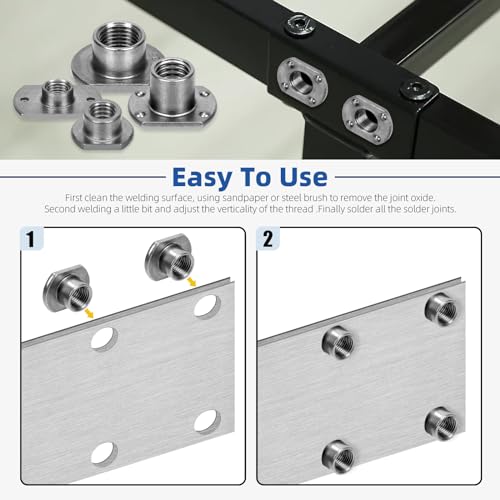 Easy To Use

First clean the welding surface, using sandpaper or steel brush to remove the joint oxide. Second welding a little bit and adjust the verticality of the thread .Finally solder all the solder joints.

1

2