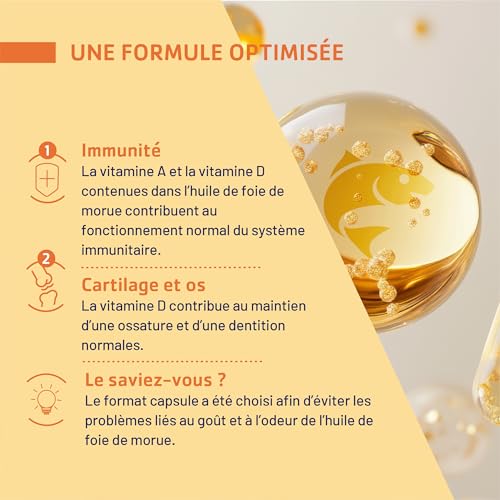 UNE FORMULE OPTIMISÉE

1

Immunité
La vitamine A et la vitamine D contenues dans l'huile de foie de morue contribuent au fonctionnement normal du système immunitaire.

2

Cartilage et os
La vitamine D contribue au maintien d'une ossature et d'une dentition normales.

Le saviez-vous ?
Le format capsule a été choisi afin d'éviter les problèmes liés au goût et à l'odeur de l'huile de foie de morue.