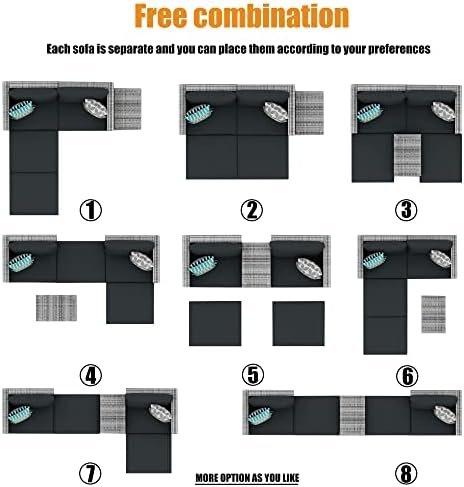 Free combination

Each sofa is separate and you can place them according to your preferences

①

②

③

④

⑤

⑥

⑦

MORE OPTION AS YOU LIKE

⑧