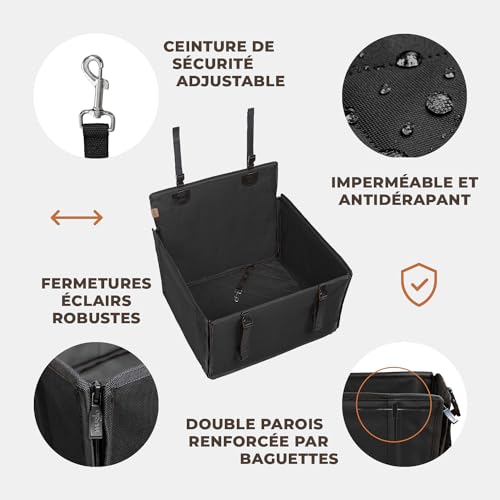 CEINTURE DE SÉCURITÉ ADJUSTABLE

IMPERMÉABLE ET ANTIDÉRAPANT

FERMETURES ÉCLAIRS ROBUSTES

DOUBLE PAROIS RENFORCÉE PAR BAGUETTES