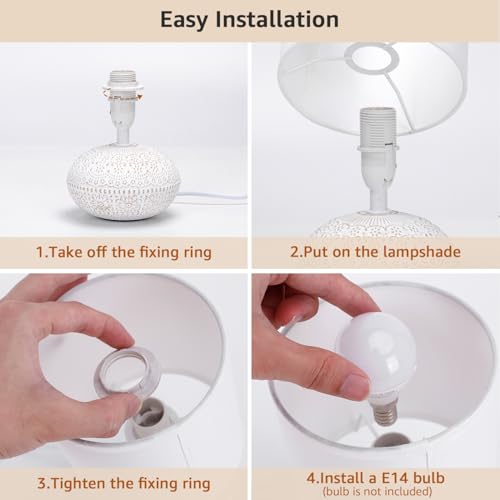 Easy Installation

1.Take off the fixing ring

2.Put on the lampshade

3.Tighten the fixing ring

4.Install a E14 bulb
(bulb is not included)