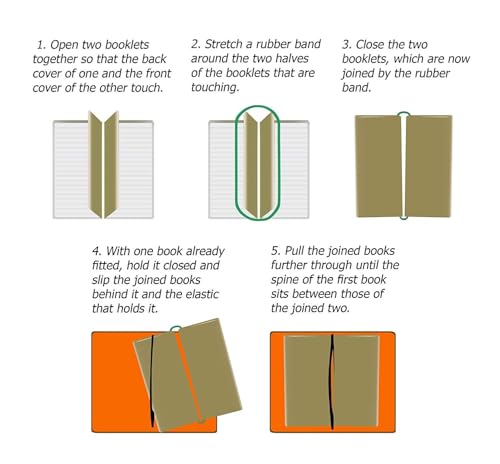 1. Open two booklets together so that the back cover of one and the front cover of the other touch.

2. Stretch a rubber band around the two halves of the booklets that are touching.

3. Close the two booklets, which are now joined by the rubber band.

4. With one book already fitted, hold it closed and slip the joined books behind it and the elastic that holds it.

5. Pull the joined books further through until the spine of the first book sits between those of the joined two.