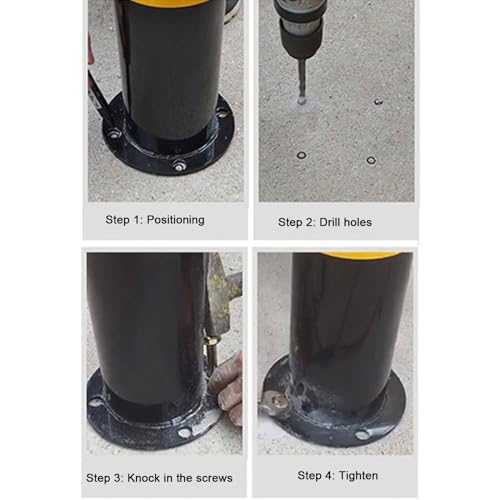 Step 1: Positioning

Step 2: Drill holes

Step 3: Knock in the screws

Step 4: Tighten