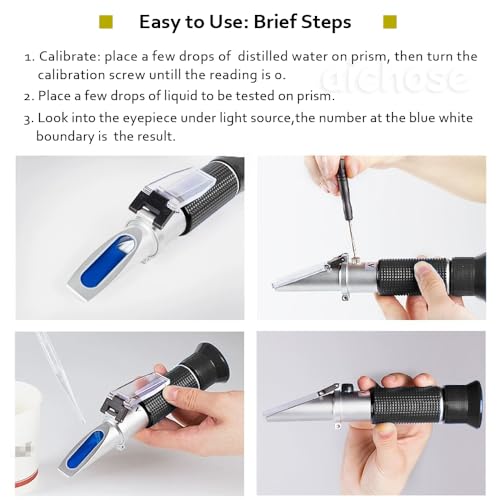 Easy to Use: Brief Steps

1. Calibrate: place a few drops of distilled water on prism, then turn the calibration screw untill the reading is 0.
2. Place a few drops of liquid to be tested on prism.
3. Look into the eyepiece under light source,the number at the blue white boundary is the result.

aichose