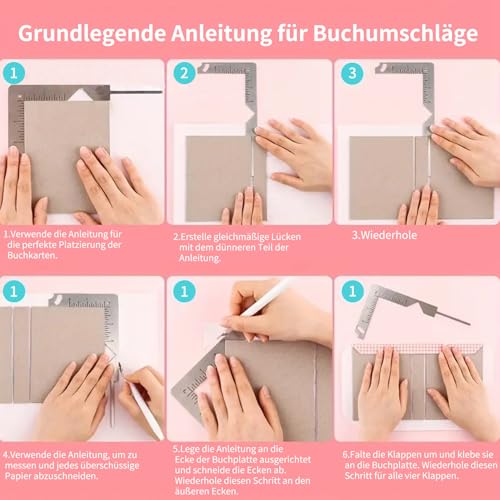 Grundlegende Anleitung für Buchumschläge

1

1.Verwende die Anleitung für die perfekte Platzierung der Buchkarten.

2

2.Erstelle gleichmäßige Lücken mit dem dünneren Teil der Anleitung.

3

3.Wiederhole

1

4.Verwende die Anleitung, um zu messen und jedes überschüssige Papier abzuschneiden.

1

5.Lege die Anleitung an die Ecke der Buchplatte ausgerichtet und schneide die Ecken ab. Wiederhole diesen Schritt an den äußeren Ecken.

1

6.Falte die Klappen um und klebe sie an die Buchplatte. Wiederhole diesen Schritt für alle vier Klappen.