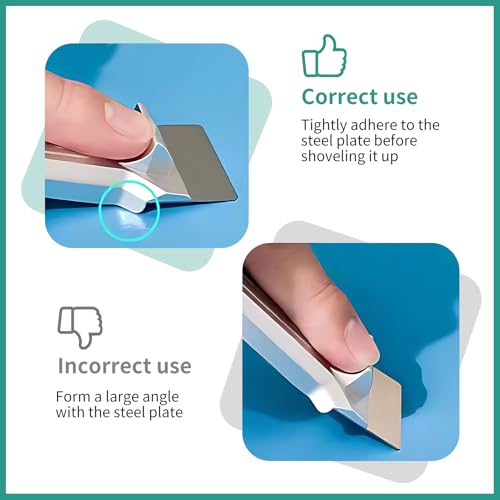 Correct use

Tightly adhere to the steel plate before shoveling it up

Incorrect use

Form a large angle with the steel plate