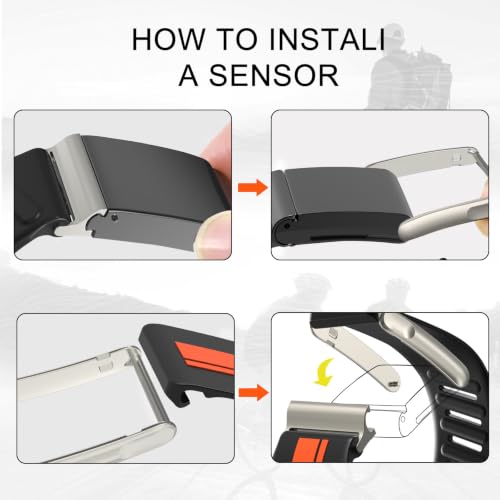 HOW TO INSTALI
A SENSOR