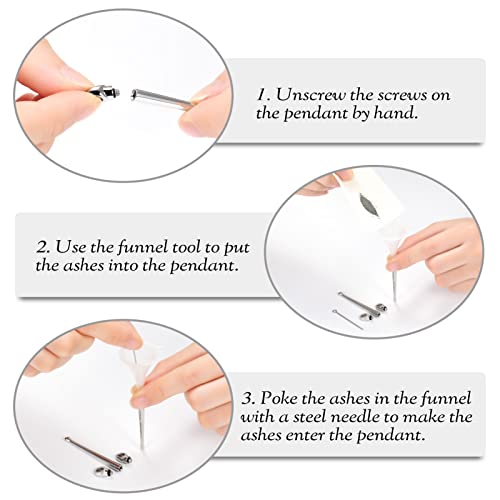 1. Unscrew the screws on the pendant by hand.

2. Use the funnel tool to put the ashes into the pendant.

3. Poke the ashes in the funnel with a steel needle to make the ashes enter the pendant.