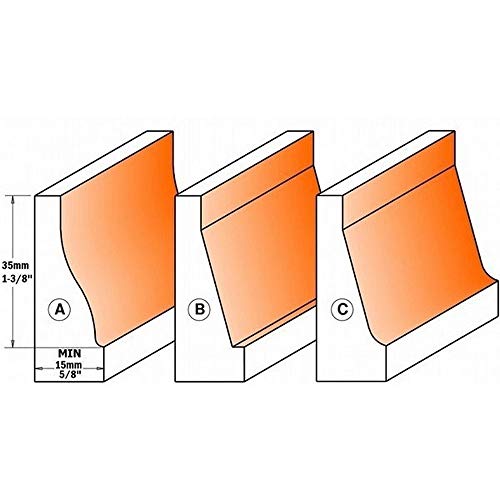 35mm
1-3/8"

A

MIN
15mm
5/8"

B

C