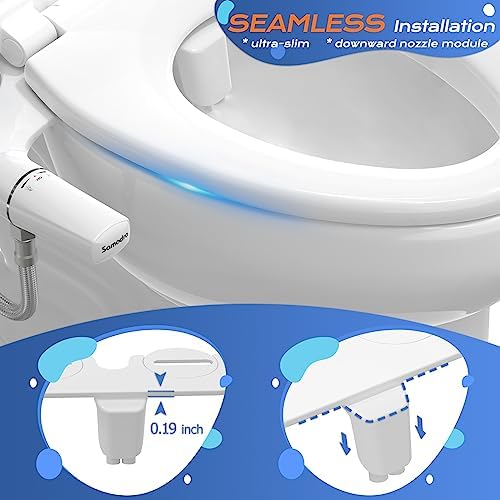 SEAMLESS Installation
* ultra-slim * downward nozzle module

Samodra

0.19 inch