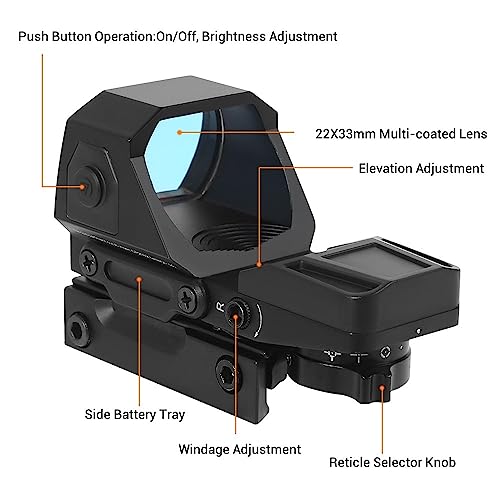 Push Button Operation:On/Off, Brightness Adjustment

22X33mm Multi-coated Lens

Elevation Adjustment

R

Side Battery Tray

Windage Adjustment

Reticle Selector Knob