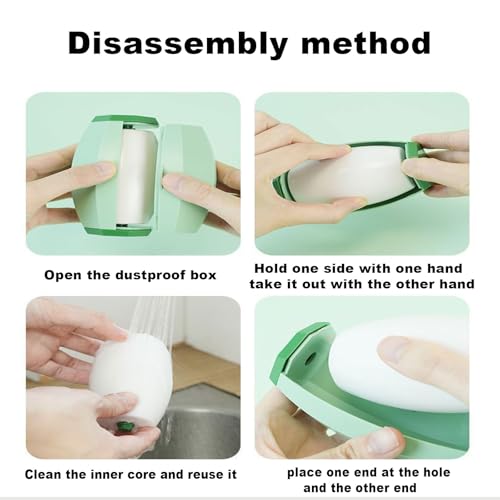 Disassembly method

Open the dustproof box

Hold one side with one hand take it out with the other hand

Clean the inner core and reuse it

place one end at the hole and the other end