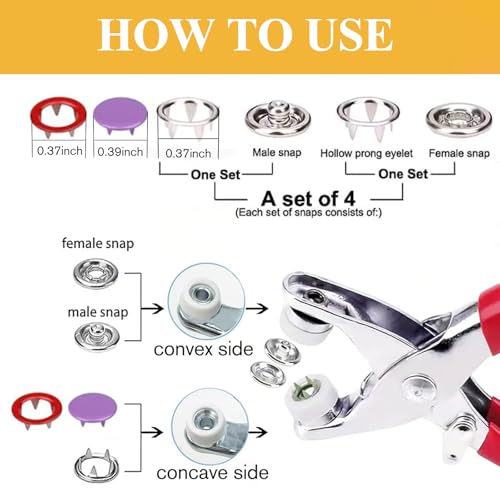 HOW TO USE

0.37inch

0.39inch

0.37inch

Male snap

Hollow prong eyelet

Female snap

One Set

One Set

A set of 4
(Each set of snaps consists of:)

female snap

male snap

convex side

concave side