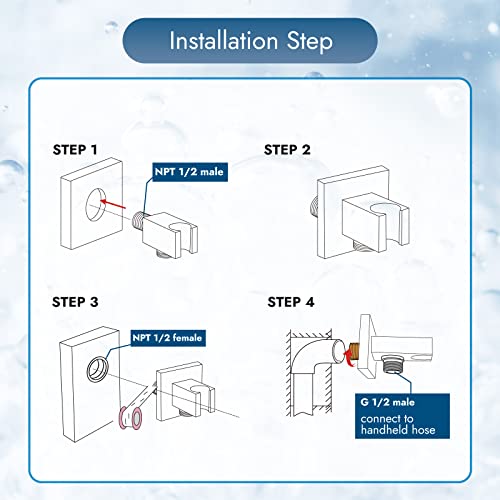 Installation Step

STEP 1

NPT 1/2 male

STEP 2

STEP 3

NPT 1/2 female

STEP 4

G 1/2 male

connect to handheld hose