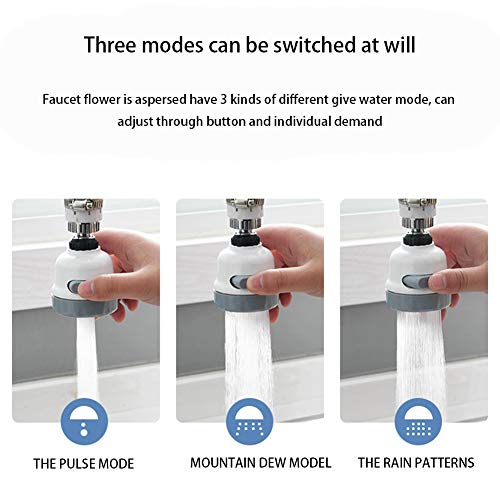 Three modes can be switched at will

Faucet flower is aspersed have 3 kinds of different give water mode, can adjust through button and individual demand

THE PULSE MODE

MOUNTAIN DEW MODEL

THE RAIN PATTERNS