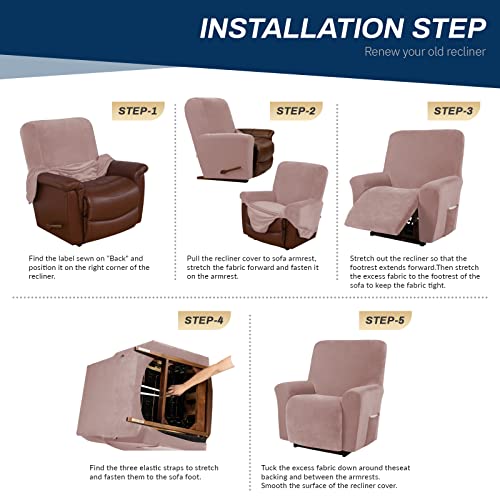 INSTALLATION STEP
Renew your old recliner

STEP-1

Find the label sewn on "Back" and position it on the right corner of the recliner.

STEP-2

Pull the recliner cover to sofa armrest, stretch the fabric forward and fasten it on the armrest.

STEP-3

Stretch out the recliner so that the footrest extends forward.Then stretch the excess fabric to the footrest of the sofa to keep the fabric tight.

STEP-4

Find the three elastic straps to stretch and fasten them to the sofa foot.

STEP-5

Tuck the excess fabric down around theseat backing and between the armrests.
Smooth the surface of the recliner cover.