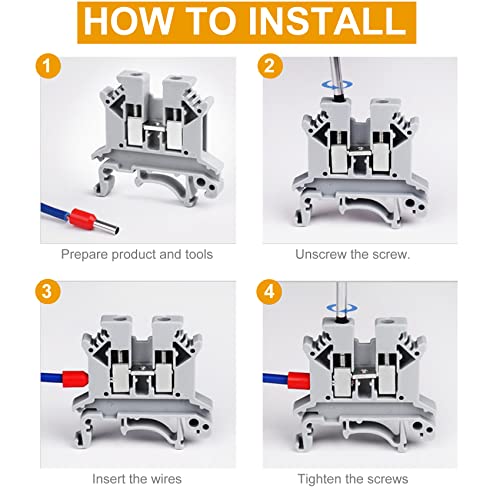 HOW TO INSTALL

1

Prepare product and tools

2

Unscrew the screw.

3

Insert the wires

4

Tighten the screws