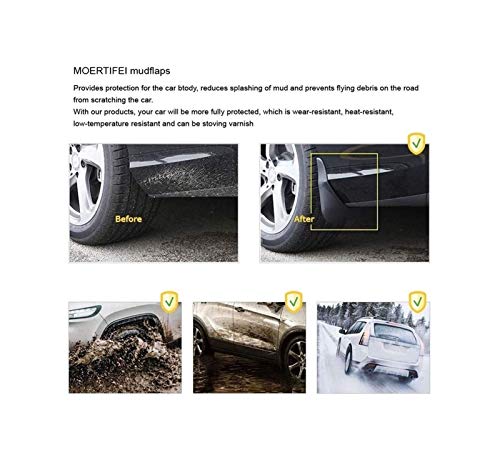 MOERTIFEI mudflaps

Provides protection for the car btody, reduces splashing of mud and prevents flying debris on the road from scratching the car.
With our products, your car will be more fully protected, which is wear-resistant, heat-resistant, low-temperature resistant and can be stoving varnish

Before

After