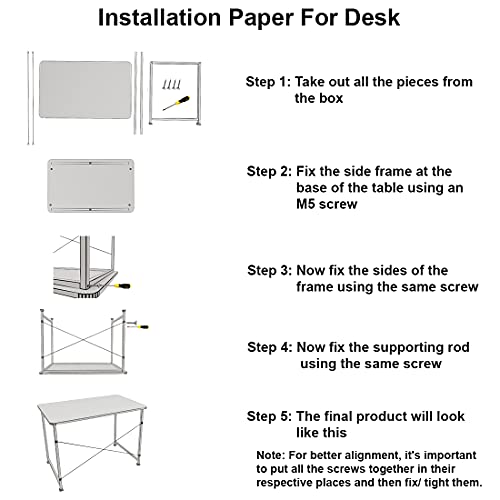 Installation Paper For Desk

Step 1: Take out all the pieces from the box

Step 2: Fix the side frame at the base of the table using an M5 screw

Step 3: Now fix the sides of the frame using the same screw

Step 4: Now fix the supporting rod using the same screw

Step 5: The final product will look like this

Note: For better alignment, it's important to put all the screws together in their respective places and then fix/ tight them.