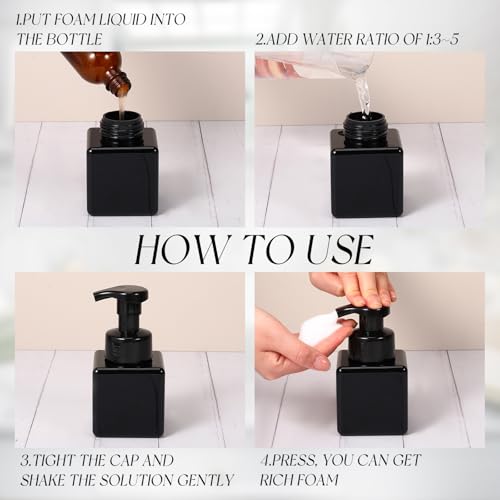 1.PUT FOAM LIQUID INTO THE BOTTLE

2.ADD WATER RATIO OF 1:3~5

HOW TO USE

3.TIGHT THE CAP AND SHAKE THE SOLUTION GENTLY

4.PRESS, YOU CAN GET RICH FOAM