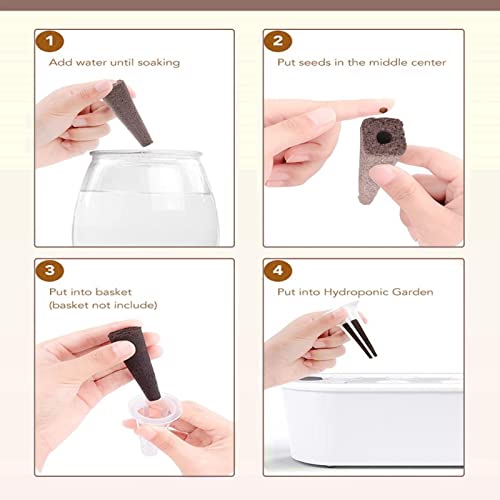 1
Add water until soaking

2
Put seeds in the middle center

3
Put into basket
(basket not include)

4
Put into Hydroponic Garden