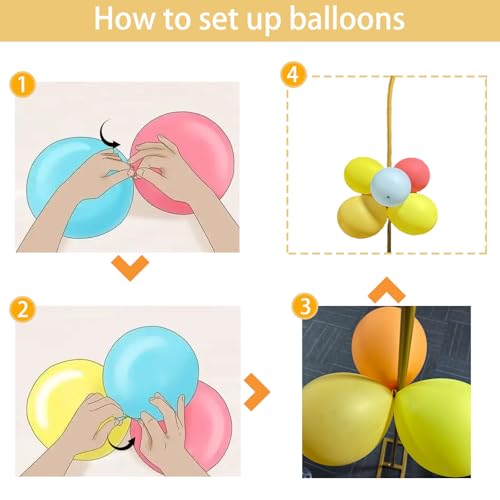 How to set up balloons

1

4

2

3