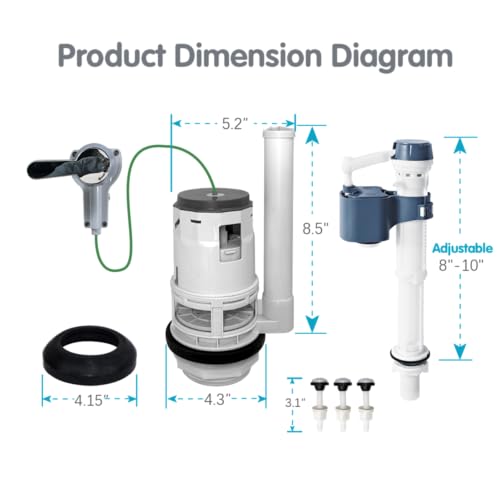 Product Dimension Diagram

5.2"

8.5"

Adjustable
8"-10"

4.15"

4.3"

3.1"