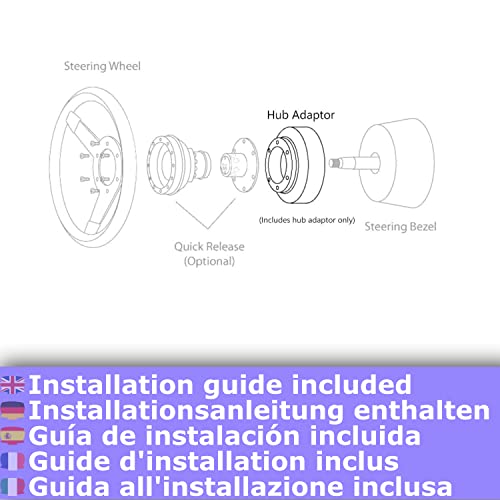 Steering Wheel

Hub Adaptor

(Includes hub adaptor only)

Steering Bezel

Quick Release
(Optional)

Installation guide included
Installationsanleitung enthalten
Guía de instalación incluida
Guide d'installation inclus
Guida all'installazione inclusa